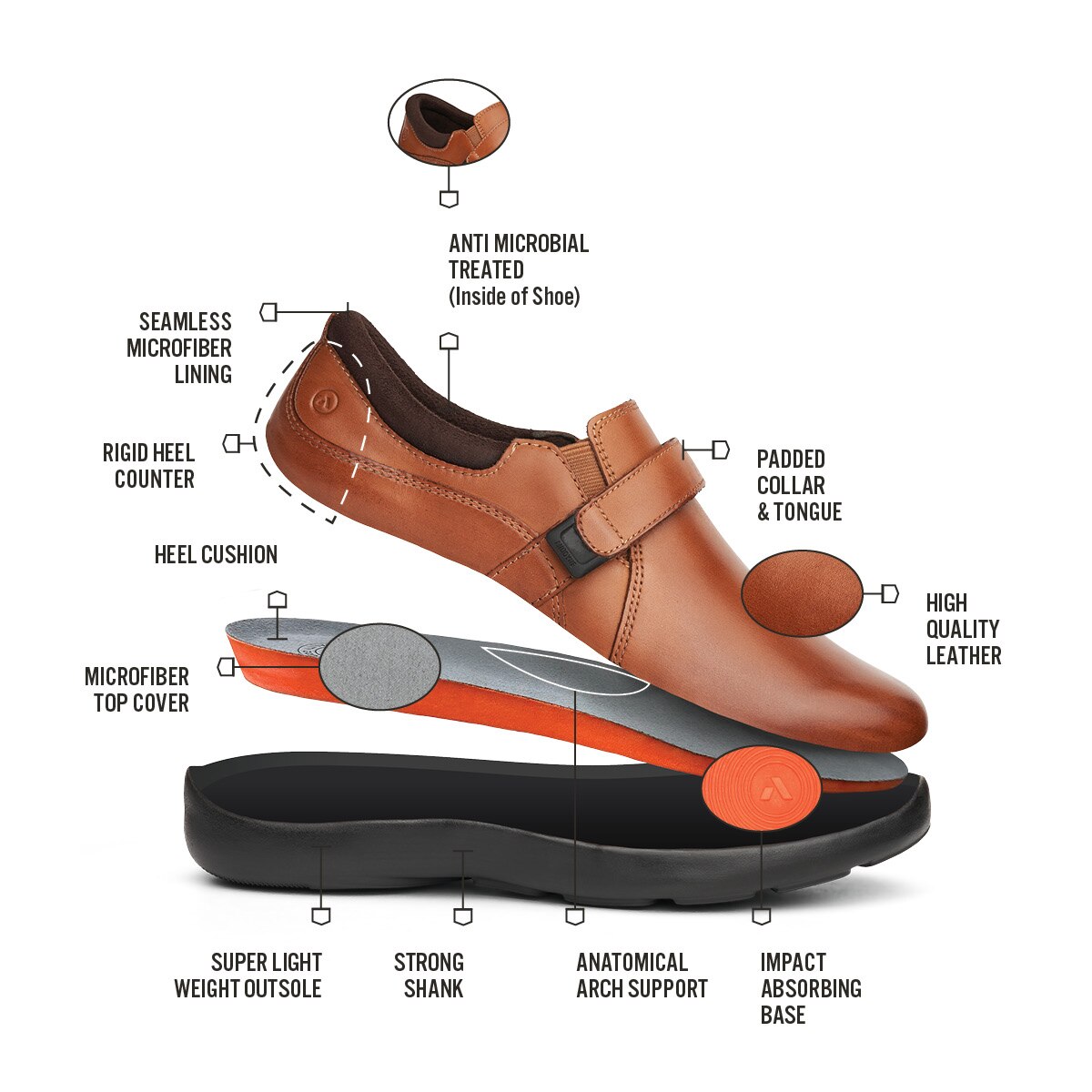 ANTI MICROBIAL TREATED
(Inside of Shoe)

SEAMLESS MICROFIBER LINING

RIGID HEEL COUNTER

PADDED COLLAR & TONGUE

HEEL CUSHION

HIGH QUALITY LEATHER

MICROFIBER TOP COVER

SUPER LIGHT WEIGHT OUTSOLE

STRONG SHANK

ANATOMICAL ARCH SUPPORT

IMPACT ABSORBING BASE